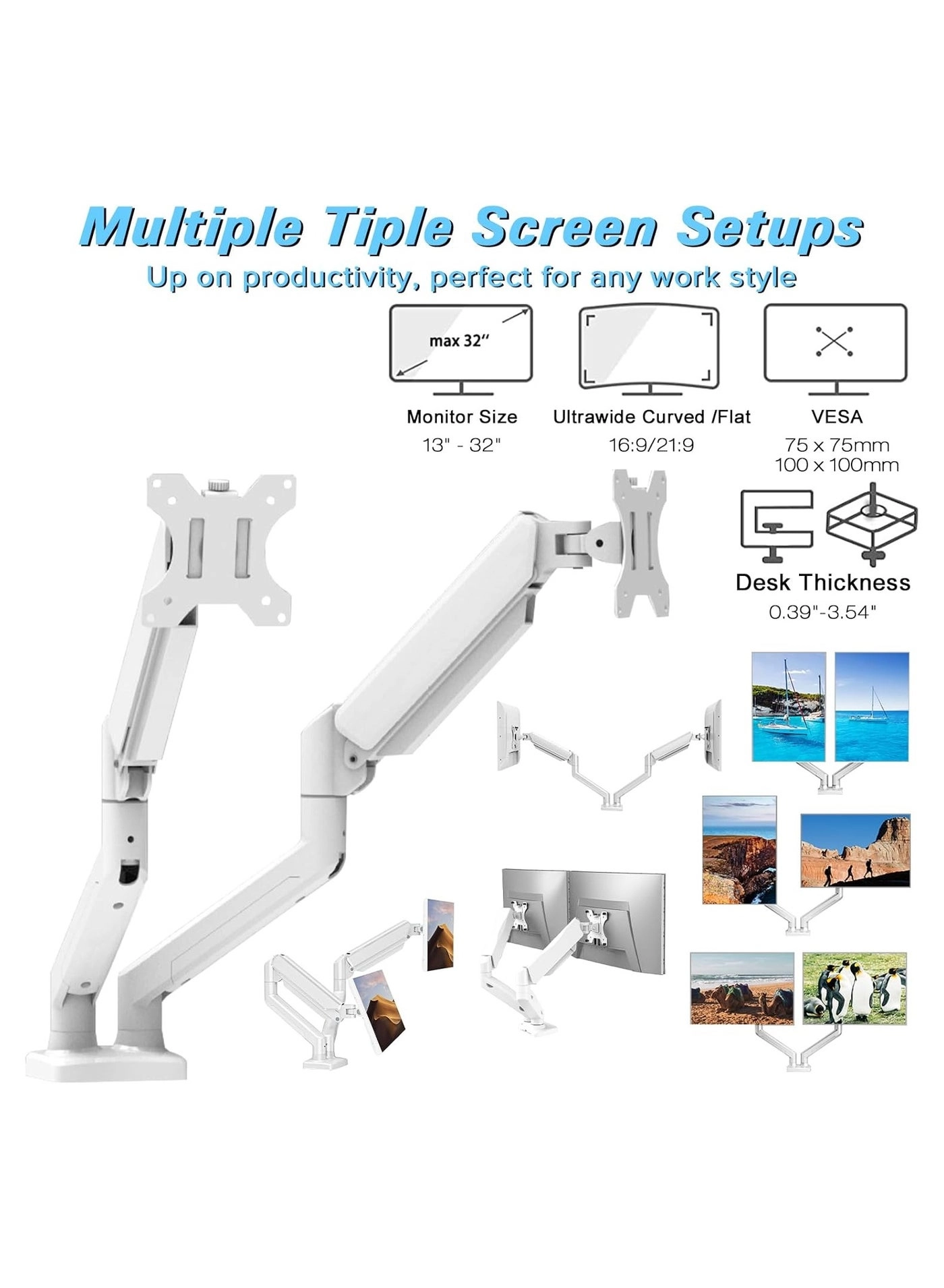 Multiple Tiple Screen Setups
Up on productivity, perfect for any work style

max 32"

Monitor Size
13" - 32"

Ultrawide Curved /Flat
16:9/21:9

VESA
75 x 75mm
100 x 100mm

Desk Thickness
0.39"-3.54"