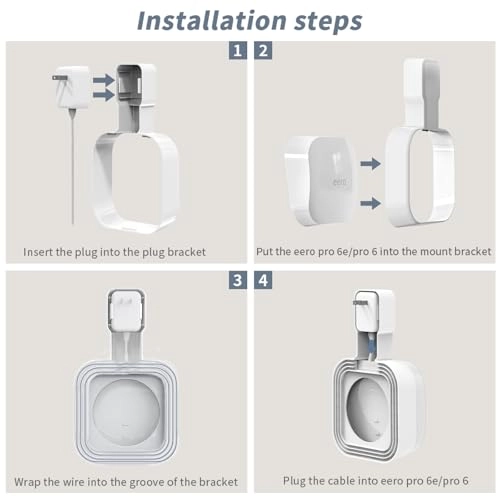 Installation steps

1

Insert the plug into the plug bracket

2

eero

Put the eero pro 6e/pro 6 into the mount bracket

3

Wrap the wire into the groove of the bracket

4

Plug the cable into eero pro 6e/pro 6