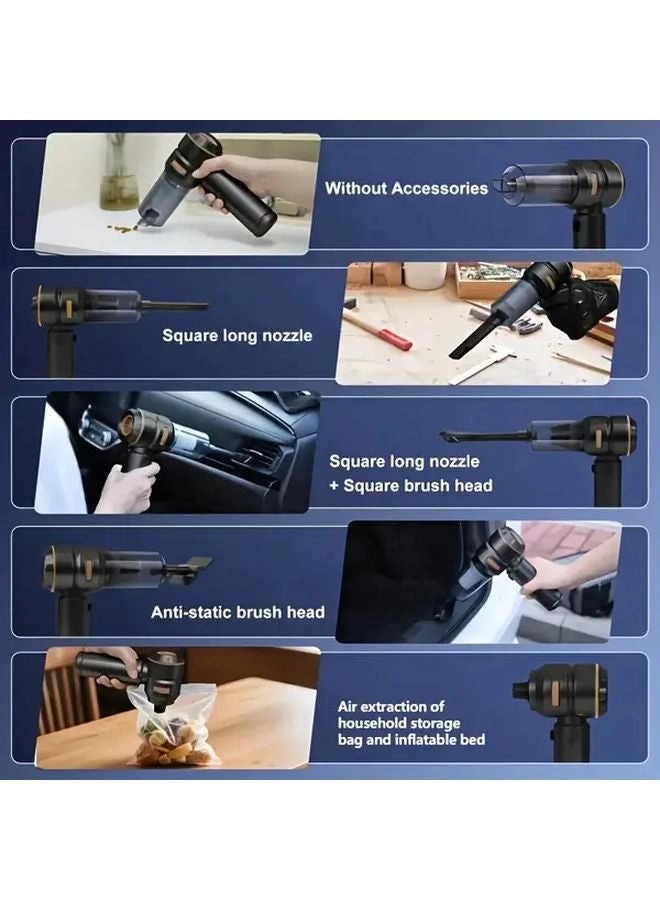 Without Accessories

Square long nozzle

Square long nozzle
+ Square brush head

Anti-static brush head

Air extraction of household storage bag and inflatable bed