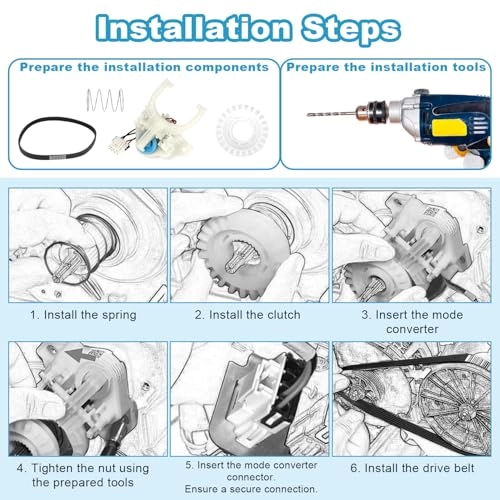 Installation Steps

Prepare the installation components

Prepare the installation tools

1. Install the spring

2. Install the clutch

3. Insert the mode converter

4. Tighten the nut using the prepared tools

5. Insert the mode converter connector. Ensure a secure connection.

6. Install the drive belt