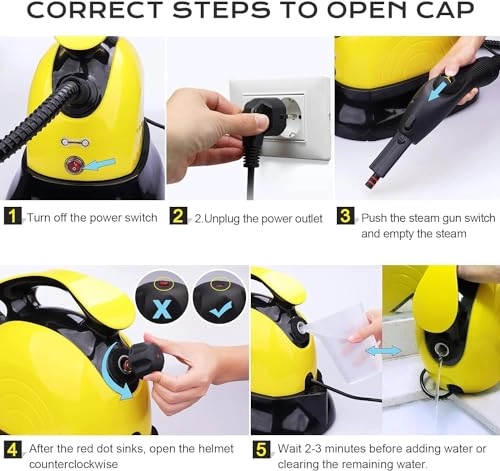 CORRECT STEPS TO OPEN CAP

1 Turn off the power switch

2 2.Unplug the power outlet

3 Push the steam gun switch and empty the steam

4 After the red dot sinks, open the helmet counterclockwise

5 Wait 2-3 minutes before adding water or clearing the remaining water.