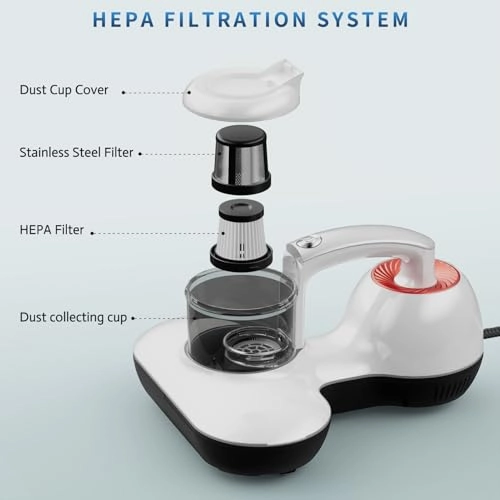 HEPA FILTRATION SYSTEM

Dust Cup Cover

Stainless Steel Filter

HEPA Filter

Dust collecting cup