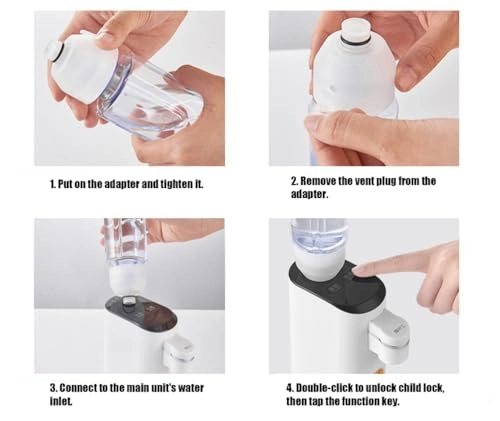 1. Put on the adapter and tighten it.

2. Remove the vent plug from the adapter.

3. Connect to the main unit's water inlet.

4. Double-click to unlock child lock, then tap the function key.