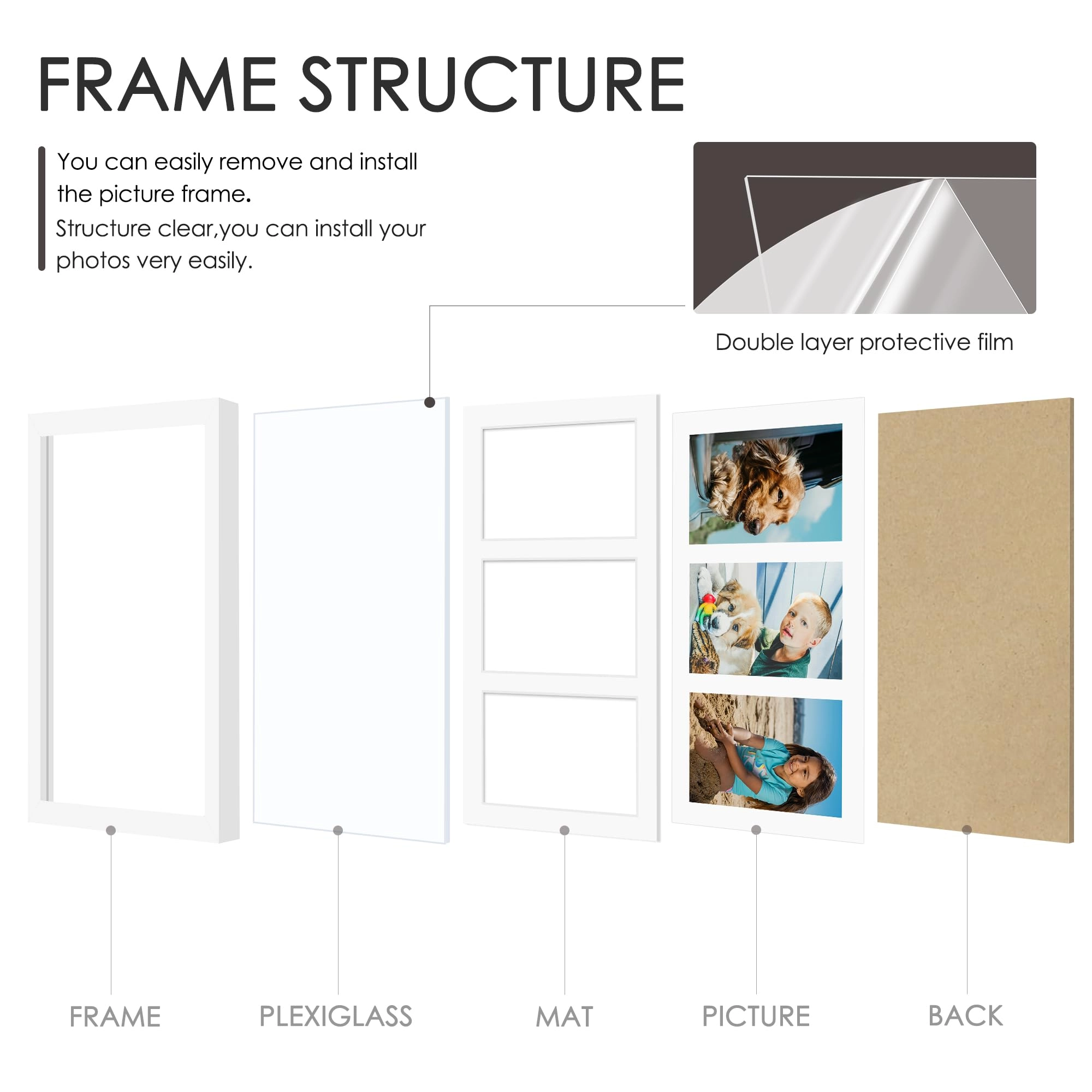 FRAME STRUCTURE

You can easily remove and install the picture frame.
Structure clear,you can install your photos very easily.

Double layer protective film

FRAME

PLEXIGLASS

MAT

PICTURE

BACK