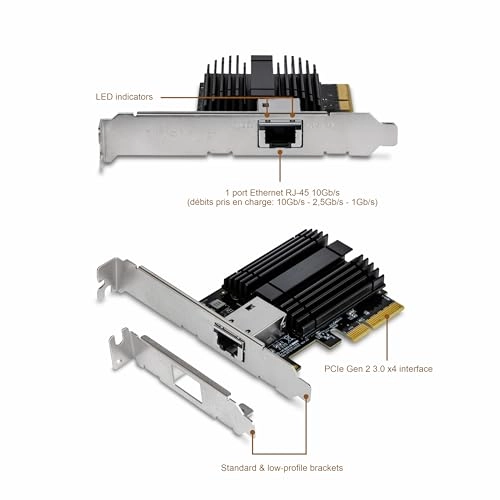 LED indicators

1 port Ethernet RJ-45 10Gb/s
(débits pris en charge: 10Gb/s - 2,5Gb/s - 1Gb/s)

PCIe Gen 2 3.0 x4 interface

Standard & low-profile brackets