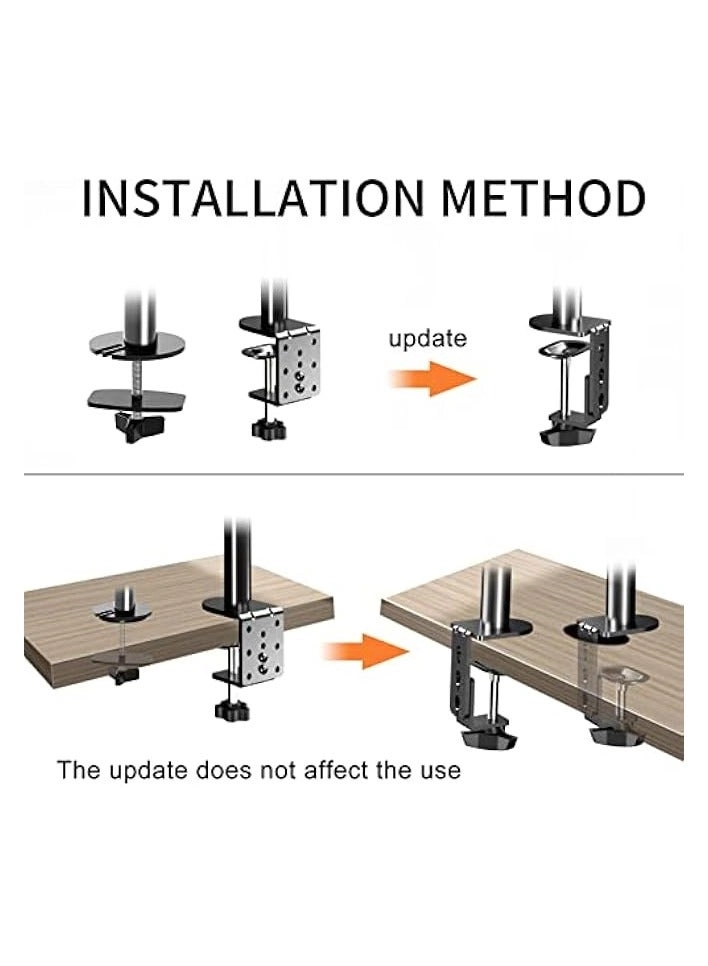 INSTALLATION METHOD

update

The update does not affect the use