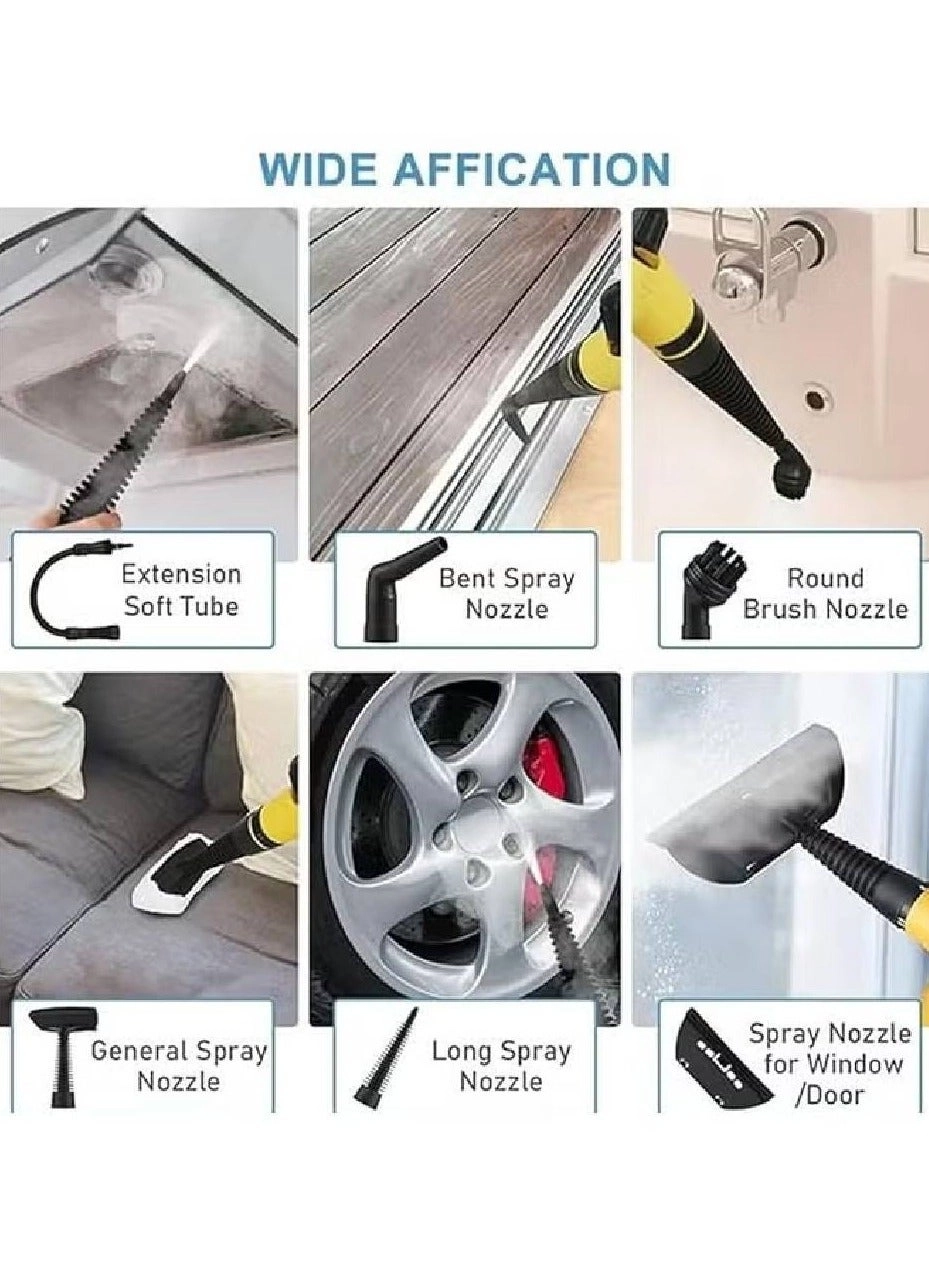 WIDE AFFICATION

Extension Soft Tube

Bent Spray Nozzle

Round Brush Nozzle

General Spray Nozzle

Long Spray Nozzle

Spray Nozzle for Window /Door