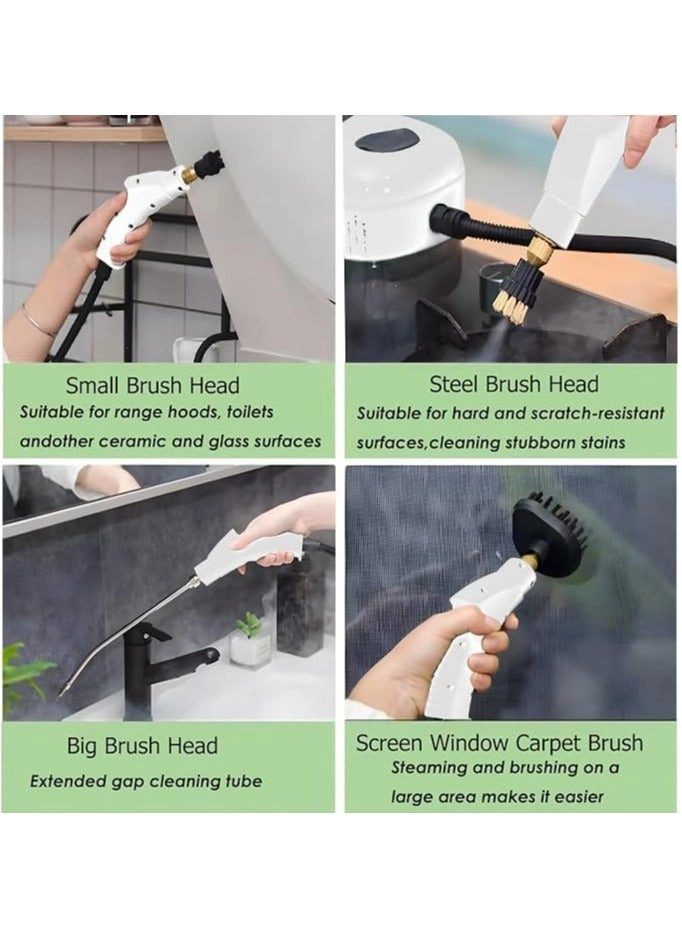 Small Brush Head
Suitable for range hoods, toilets andother ceramic and glass surfaces

Steel Brush Head
Suitable for hard and scratch-resistant surfaces,cleaning stubborn stains

Big Brush Head
Extended gap cleaning tube

Screen Window Carpet Brush
Steaming and brushing on a large area makes it easier