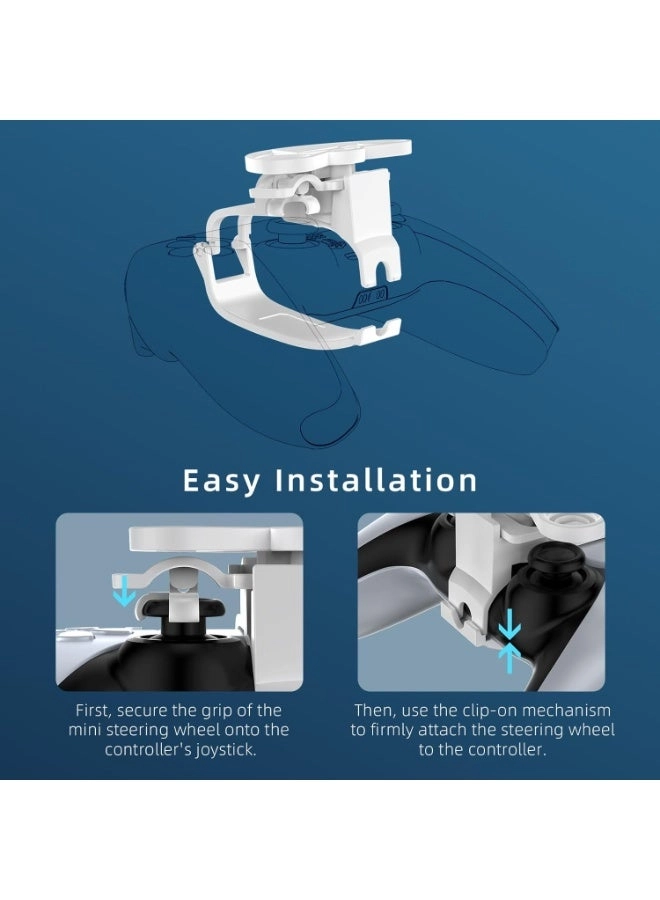 Easy Installation

First, secure the grip of the mini steering wheel onto the controller's joystick.

Then, use the clip-on mechanism to firmly attach the steering wheel to the controller.