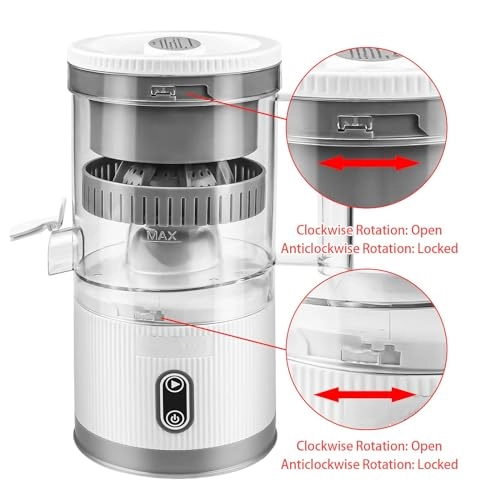 MAX

Clockwise Rotation: Open
Anticlockwise Rotation: Locked

Clockwise Rotation: Open
Anticlockwise Rotation: Locked