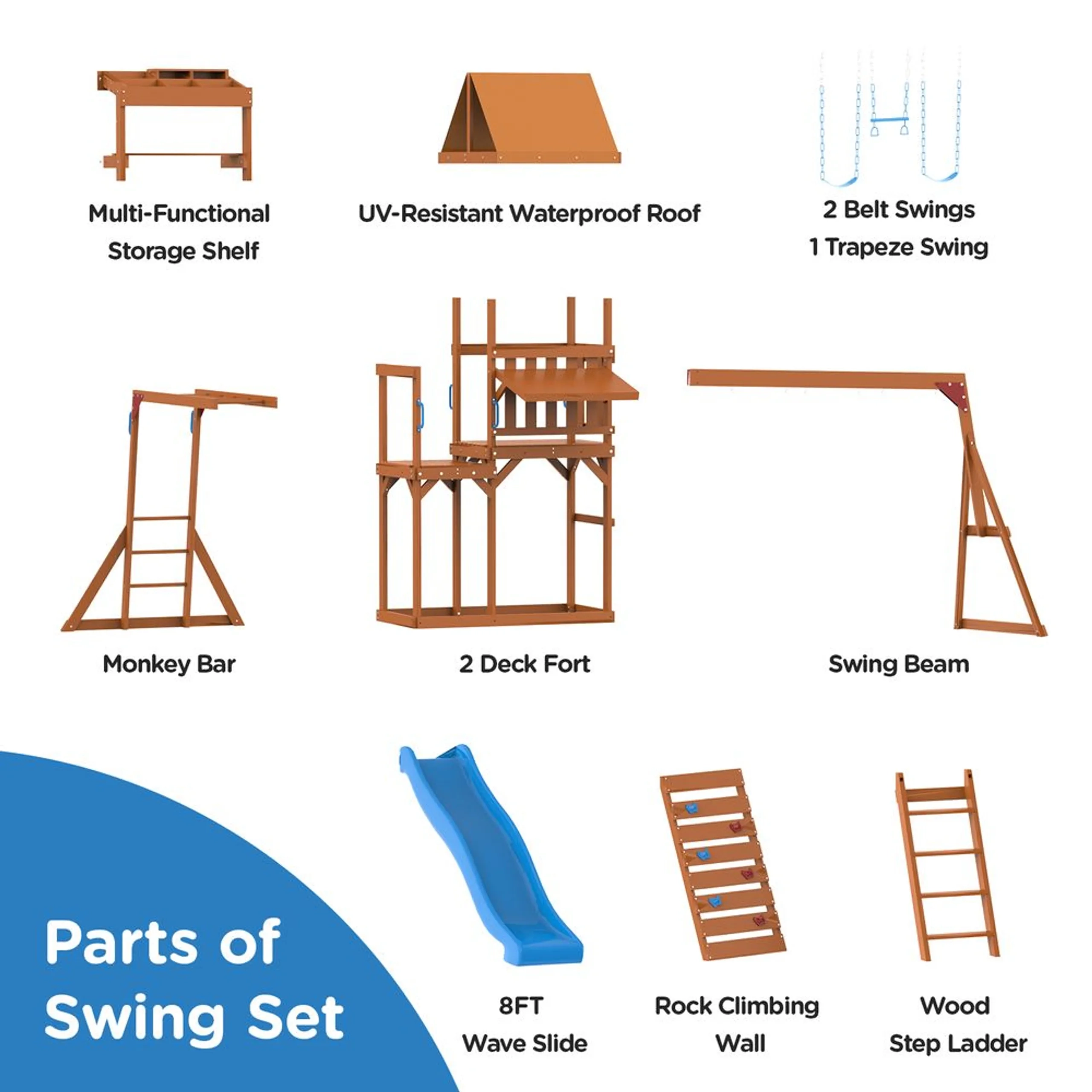 Multi-Functional Storage Shelf

UV-Resistant Waterproof Roof

2 Belt Swings
1 Trapeze Swing

Monkey Bar

2 Deck Fort

Swing Beam

Parts of Swing Set

8FT Wave Slide

Rock Climbing Wall

Wood Step Ladder