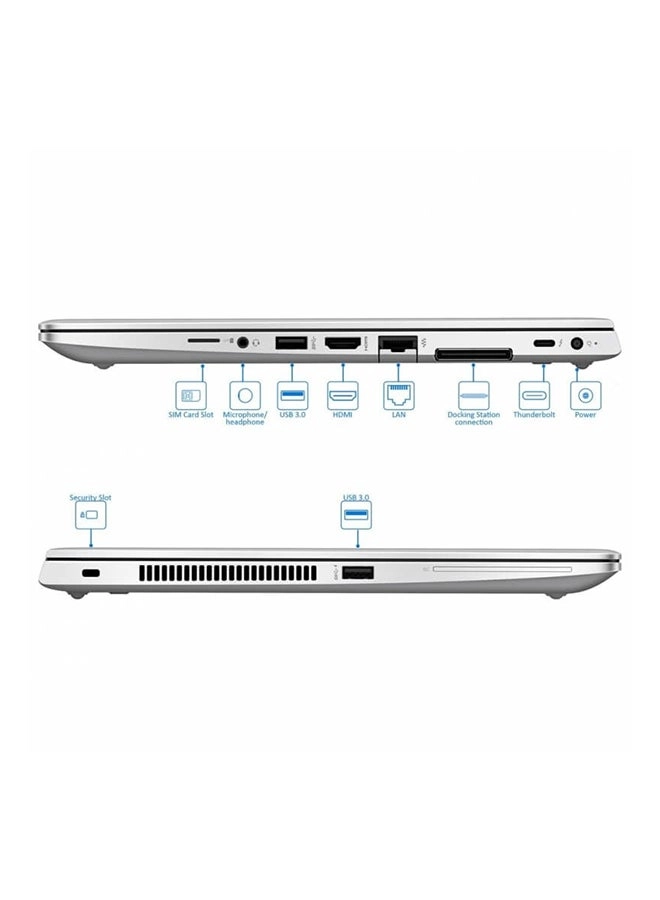 SIM Card Slot
Microphone/ headphone
USB 3.0
HDMI
LAN
Docking Station connection
Thunderbolt
Power

Security Slot
USB 3.0