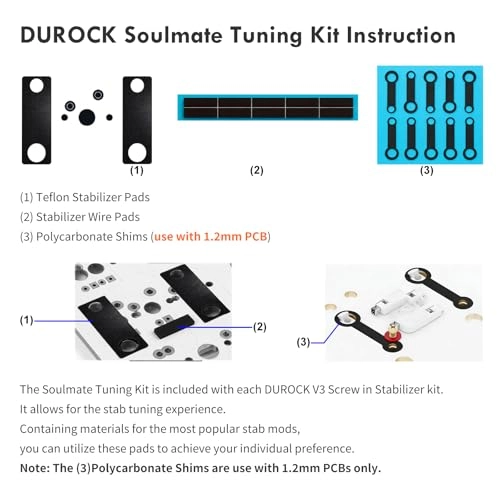 DUROCK Soulmate Tuning Kit Instruction

(1)

(2)

(3)

(1) Teflon Stabilizer Pads
(2) Stabilizer Wire Pads
(3) Polycarbonate Shims (use with 1.2mm PCB)

(1)

(2)

(3)

The Soulmate Tuning Kit is included with each DUROCK V3 Screw in Stabilizer kit.
It allows for the stab tuning experience.
Containing materials for the most popular stab mods,
you can utilize these pads to achieve your individual preference.
Note: The (3)Polycarbonate Shims are use with 1.2mm PCBs only.