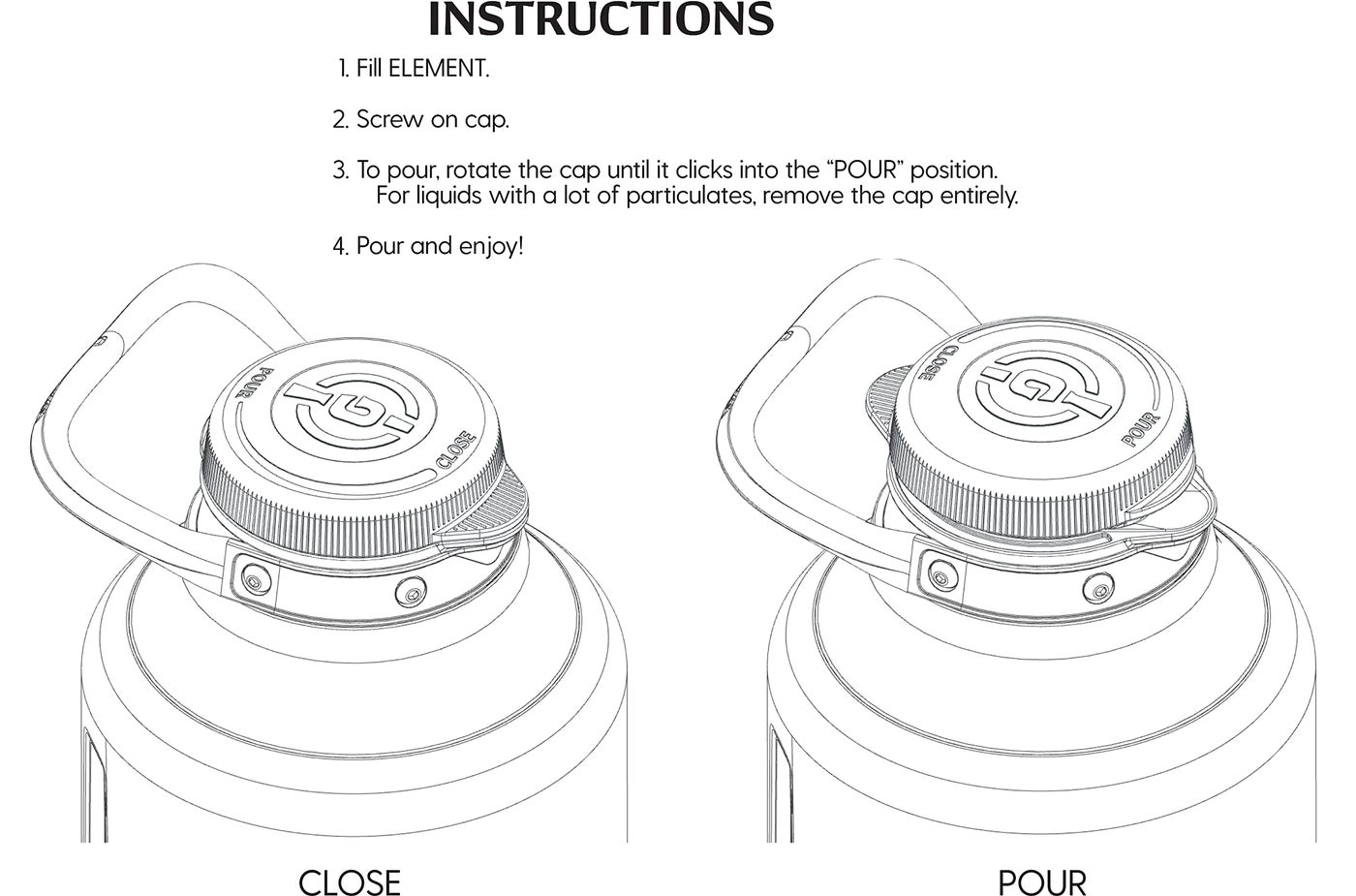 INSTRUCTIONS

1. Fill ELEMENT.

2. Screw on cap.

3. To pour, rotate the cap until it clicks into the “POUR” position. For liquids with a lot of particulates, remove the cap entirely.

4. Pour and enjoy!

POUR
CLOSE

CLOSE
POUR

CLOSE

POUR