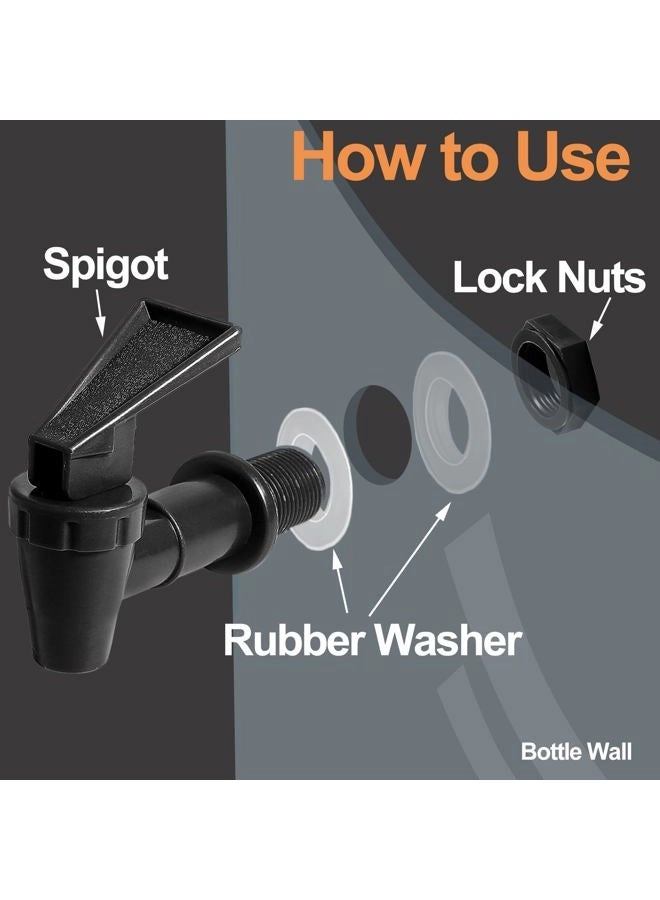 How to Use

Spigot

Lock Nuts

Rubber Washer

Bottle Wall