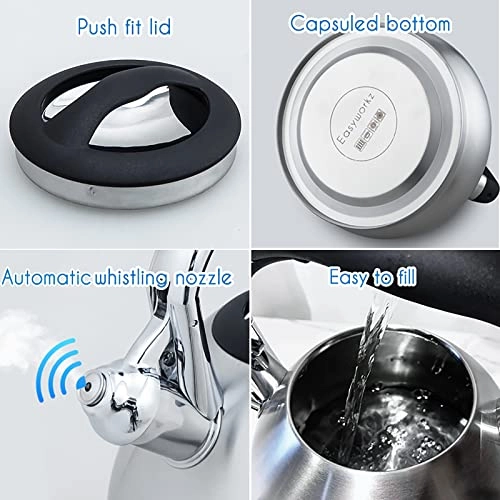 Push fit lid

Capsuled bottom

Easyworkz

Automatic whistling nozzle

Easy to fill