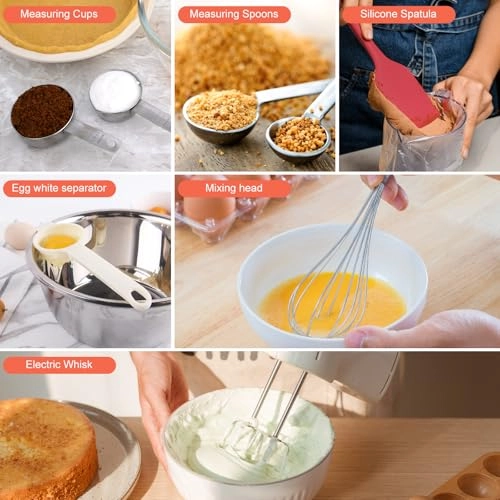 Measuring Cups

Measuring Spoons

Silicone Spatula

Egg white separator

Mixing head

Electric Whisk