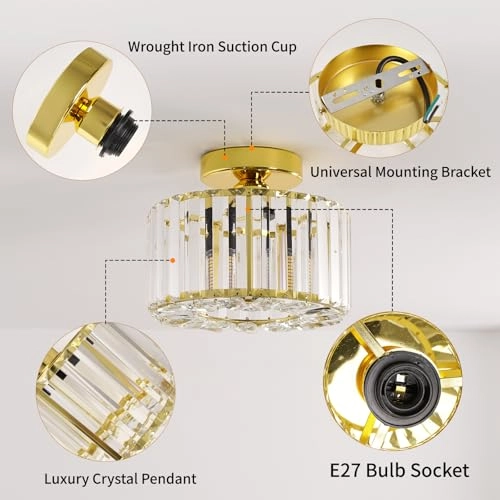 Wrought Iron Suction Cup

Universal Mounting Bracket

Luxury Crystal Pendant

E27 Bulb Socket