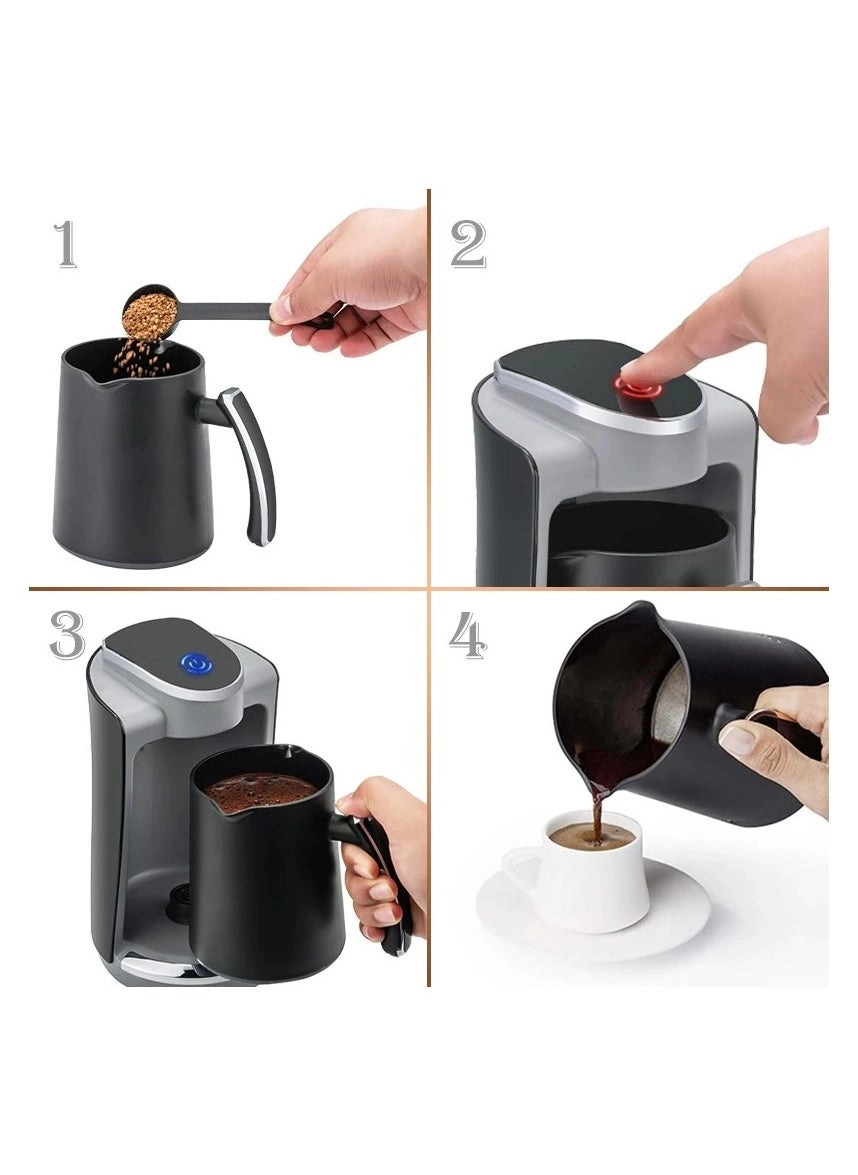 1

2

3

4