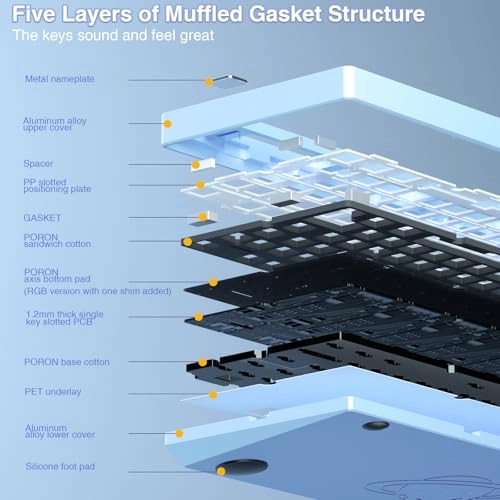 Five Layers of Muffled Gasket Structure
The keys sound and feel great

Metal nameplate

Aluminum alloy upper cover

Spacer

PP slotted positioning plate

GASKET

PORON sandwich cotton

PORON axis bottom pad
(RGB version with one shim added)

1.2mm thick single key slotted PCB

PORON base cotton

PET underlay

Aluminum alloy lower cover

Silicone foot pad