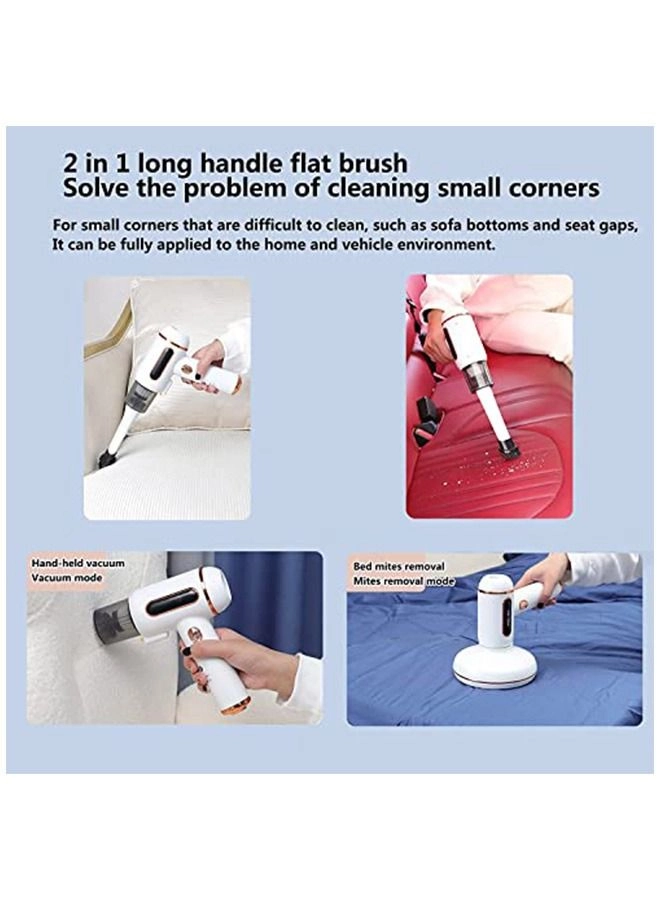 2 in 1 long handle flat brush
Solve the problem of cleaning small corners

For small corners that are difficult to clean, such as sofa bottoms and seat gaps, It can be fully applied to the home and vehicle environment.

Hand-held vacuum
Vacuum mode

Bed mites removal
Mites removal mode