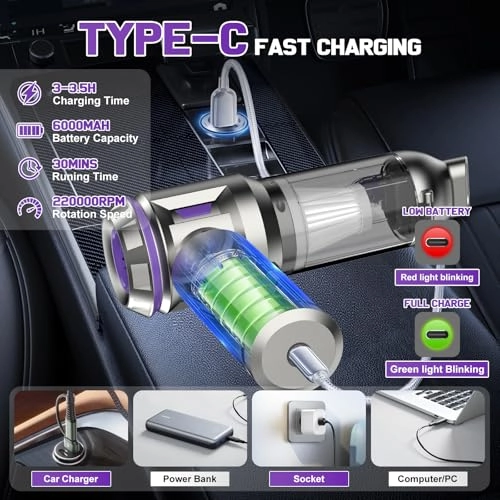 TYPE-C FAST CHARGING

3-3.5H
Charging Time

6000MAH
Battery Capacity

30MINS
Runing Time

220000RPM
Rotation Speed

LOW BATTERY

Red light blinking

FULL CHARGE

Green light Blinking

Car Charger

Power Bank

Socket

Computer/PC