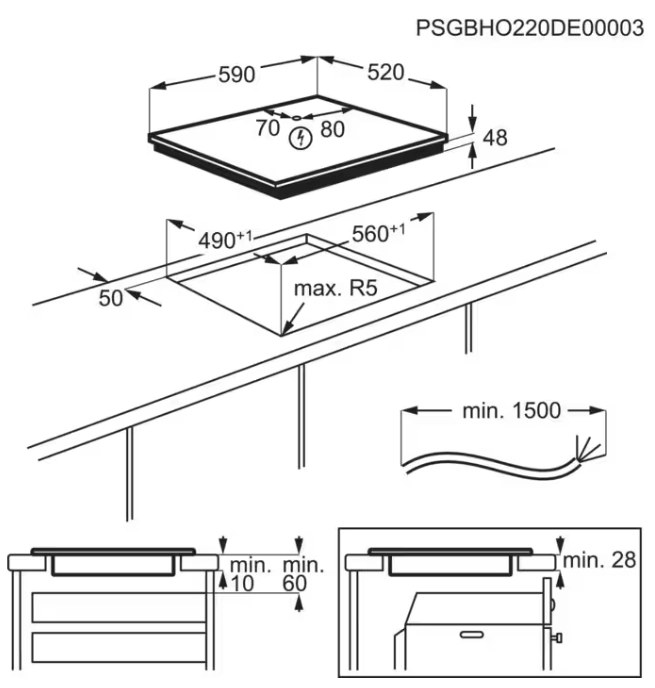 PSGBHO220DE00003

590

520

70

80

48

$490^{+1}$

$560^{+1}$

50

max. R5

min. 1500

min. 10

min. 60

min. 28