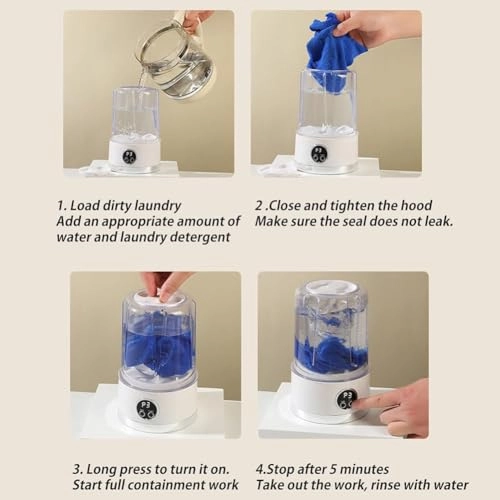 P3

P3

1. Load dirty laundry
Add an appropriate amount of water and laundry detergent

2 .Close and tighten the hood
Make sure the seal does not leak.

P3

P3

3. Long press to turn it on.
Start full containment work

4.Stop after 5 minutes
Take out the work, rinse with water