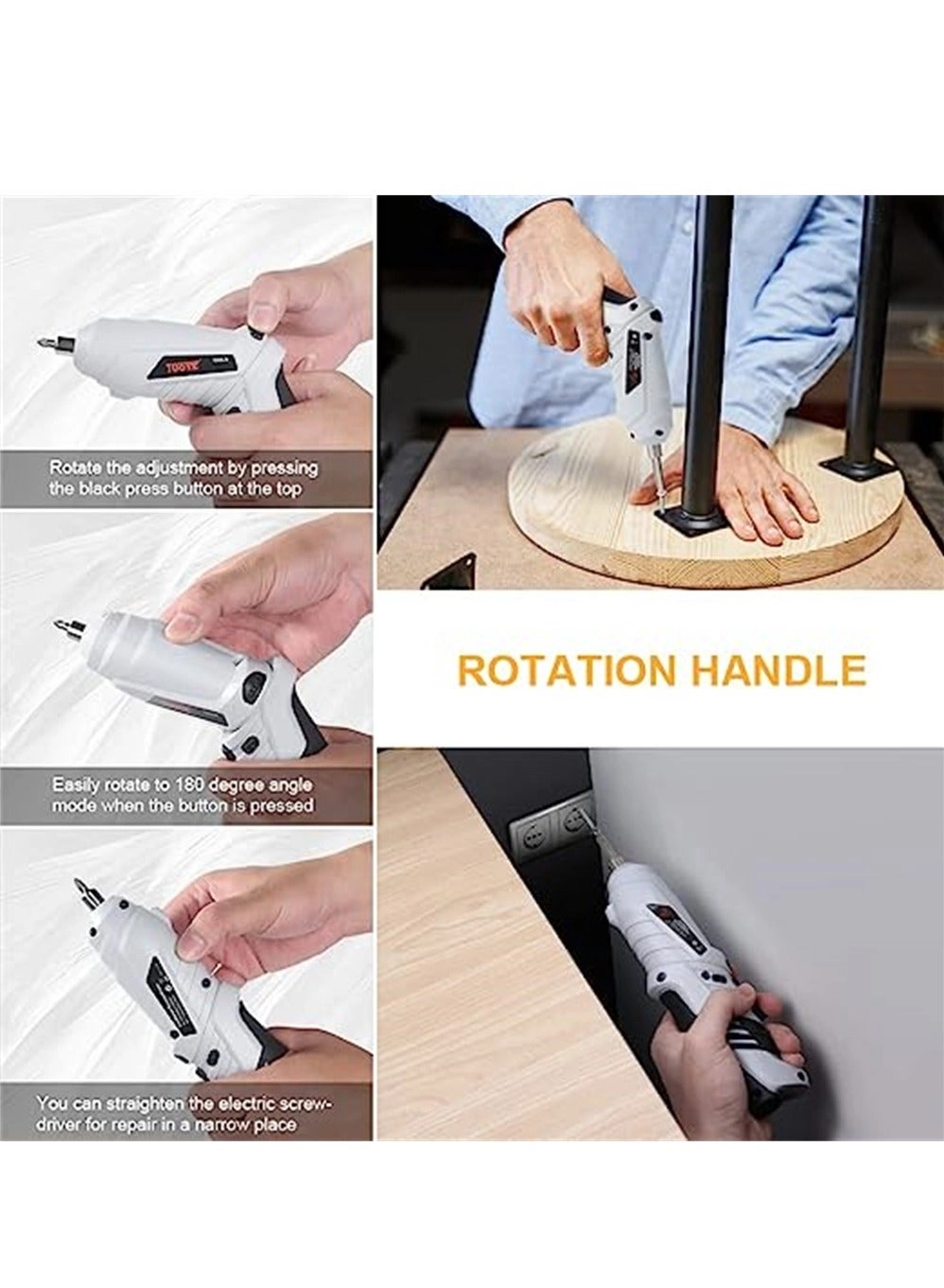 TOOYE

Rotate the adjustment by pressing the black press button at the top

Easily rotate to 180 degree angle mode when the button is pressed

You can straighten the electric screwdriver for repair in a narrow place

ROTATION HANDLE