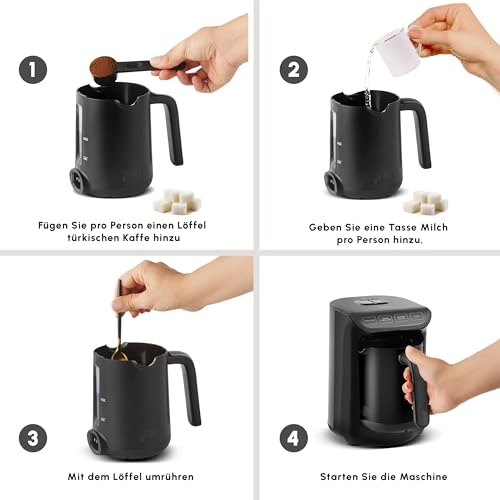 1

Fügen Sie pro Person einen Löffel türkischen Kaffe hinzu

2

Geben Sie eine Tasse Milch pro Person hinzu.

3

Mit dem Löffel umrühren

4

Starten Sie die Maschine