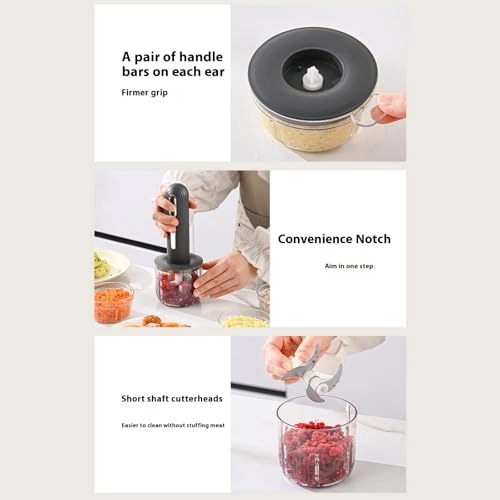 A pair of handle bars on each ear

Firmer grip

Convenience Notch

Aim in one step

Short shaft cutterheads

Easier to clean without stuffing meat