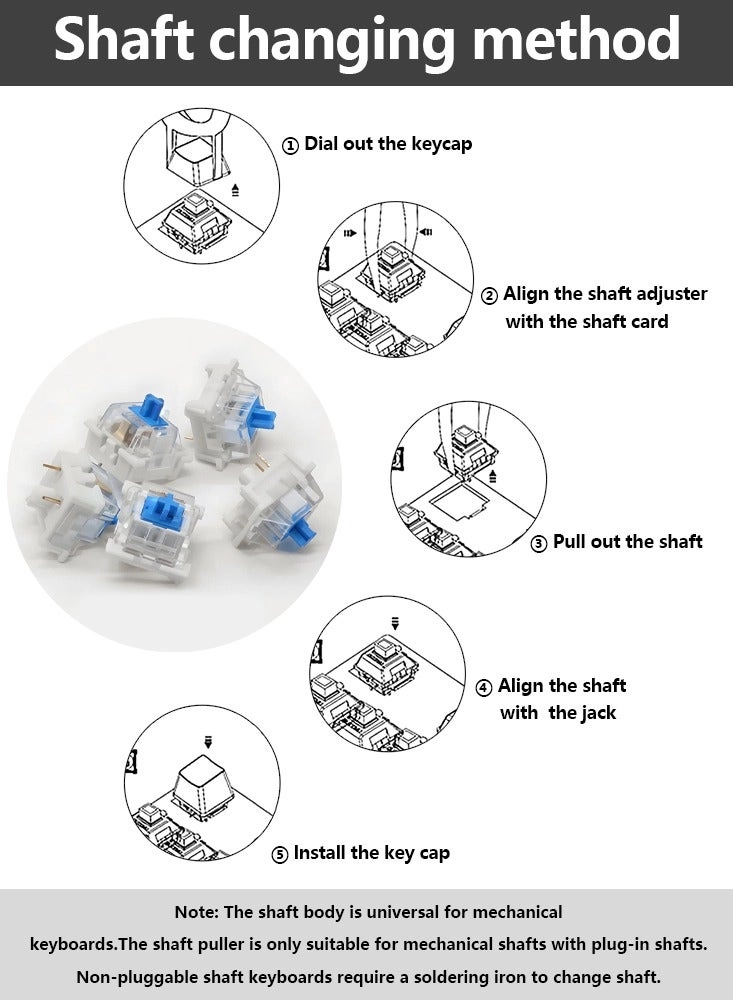 Shaft changing method

① Dial out the keycap

② Align the shaft adjuster with the shaft card

③ Pull out the shaft

④ Align the shaft with the jack

⑤ Install the key cap

Note: The shaft body is universal for mechanical keyboards.The shaft puller is only suitable for mechanical shafts with plug-in shafts. Non-pluggable shaft keyboards require a soldering iron to change shaft.