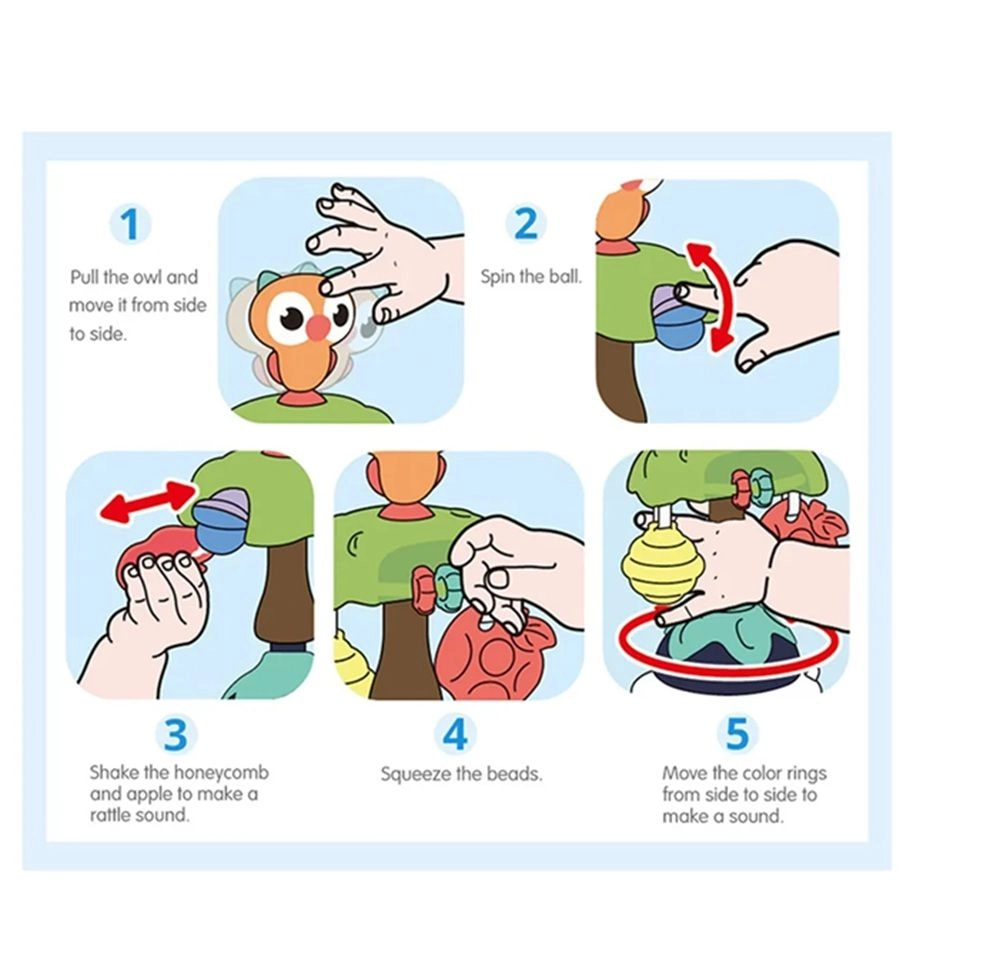 1
Pull the owl and move it from side to side.

2
Spin the ball.

3
Shake the honeycomb and apple to make a rattle sound.

4
Squeeze the beads.

5
Move the color rings from side to side to make a sound.