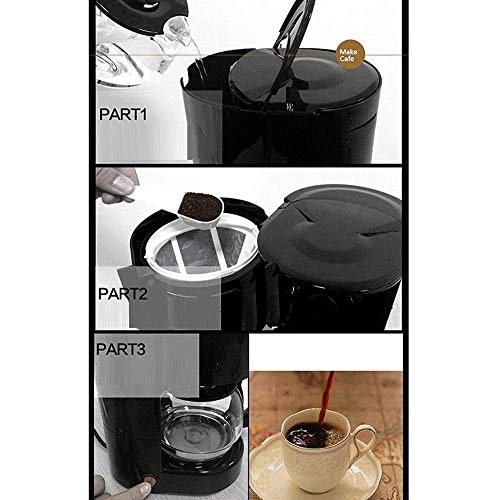 Make Cafe

PART1

PART2

PART3