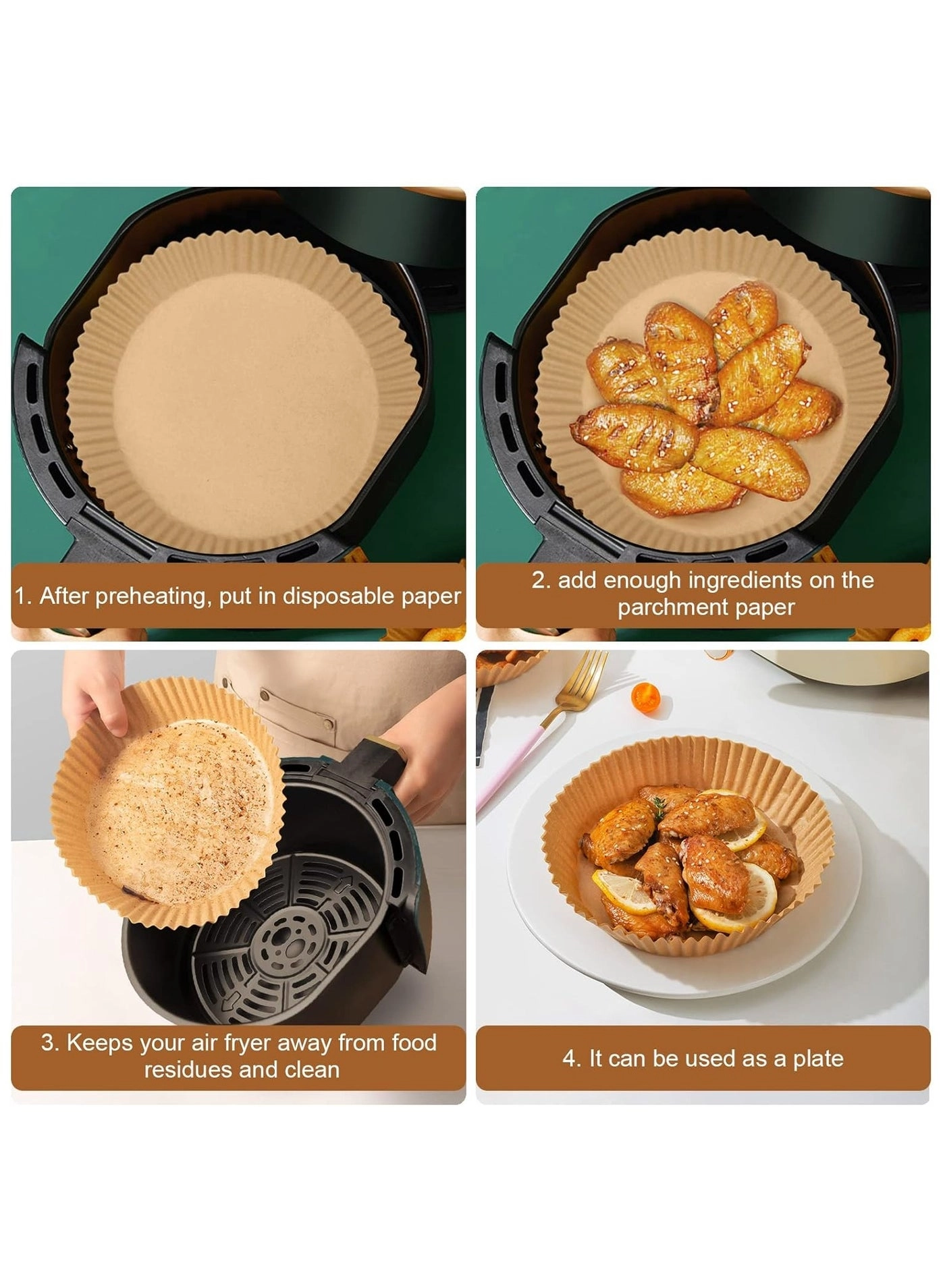 1. After preheating, put in disposable paper

2. add enough ingredients on the parchment paper

3. Keeps your air fryer away from food residues and clean

4. It can be used as a plate