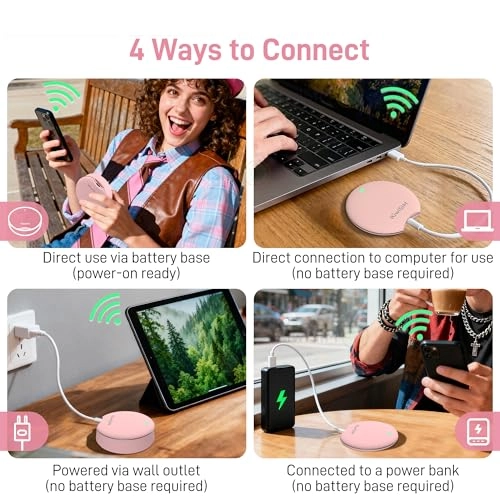 4 Ways to Connect

Direct use via battery base
(power-on ready)

Direct connection to computer for use
(no battery base required)

Powered via wall outlet
(no battery base required)

Connected to a power bank
(no battery base required)