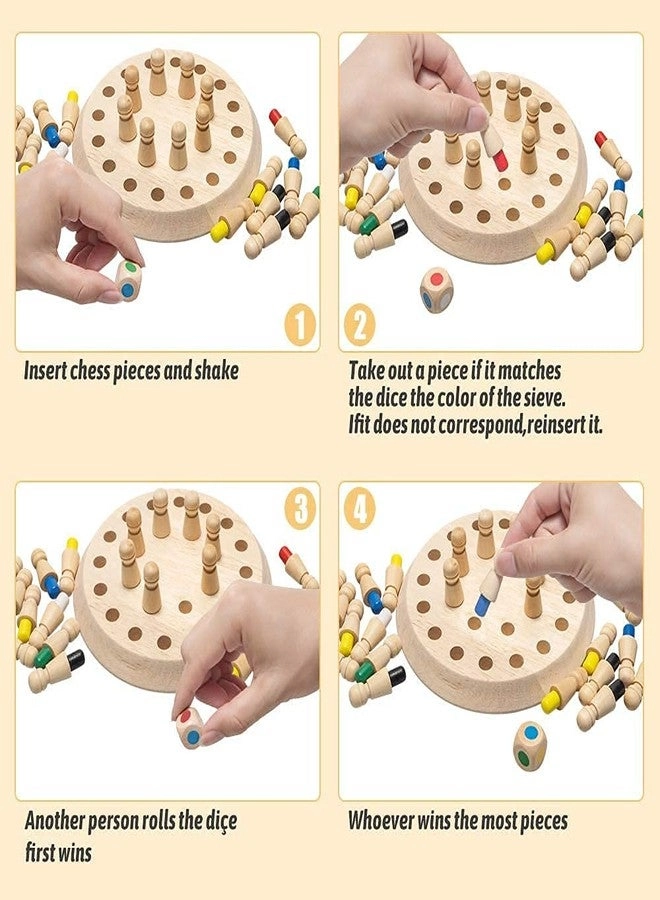 1

Insert chess pieces and shake

2

Take out a piece if it matches the dice the color of the sieve. Ifit does not correspond,reinsert it.

3

Another person rolls the diçe first wins

4

Whoever wins the most pieces