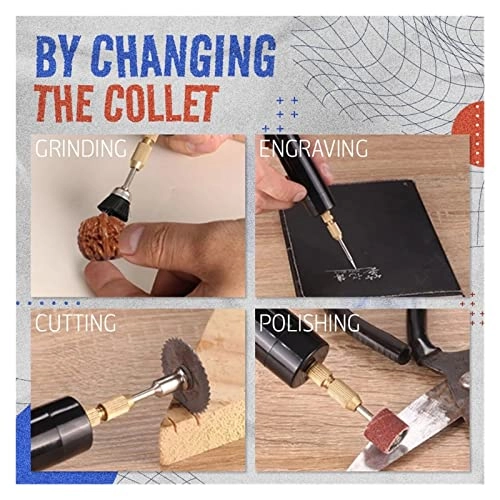 BY CHANGING
THE COLLET

GRINDING

ENGRAVING

CUTTING

POLISHING