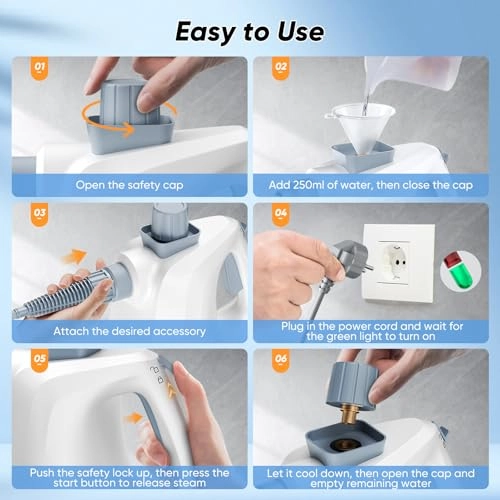 Easy to Use

01

Open the safety cap

02

Add 250ml of water, then close the cap

03

Attach the desired accessory

04

Plug in the power cord and wait for the green light to turn on

05

Push the safety lock up, then press the start button to release steam

06

Let it cool down, then open the cap and empty remaining water