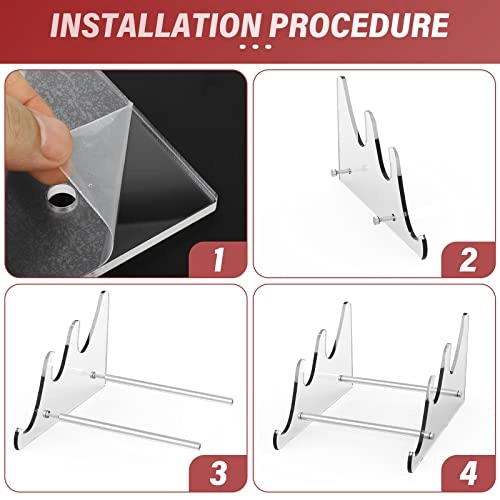 INSTALLATION PROCEDURE

1

2

3

4