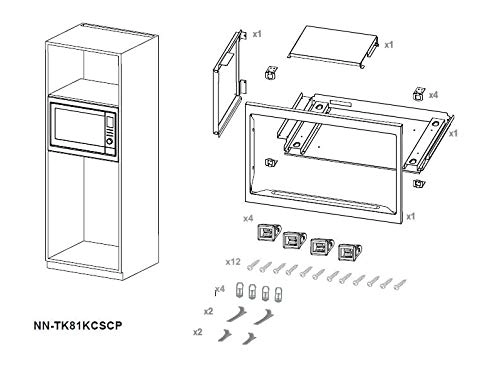 x1
x1
x4
x1
x1
x4
x12
x4
x2
x2
NN-TK81KCSCP