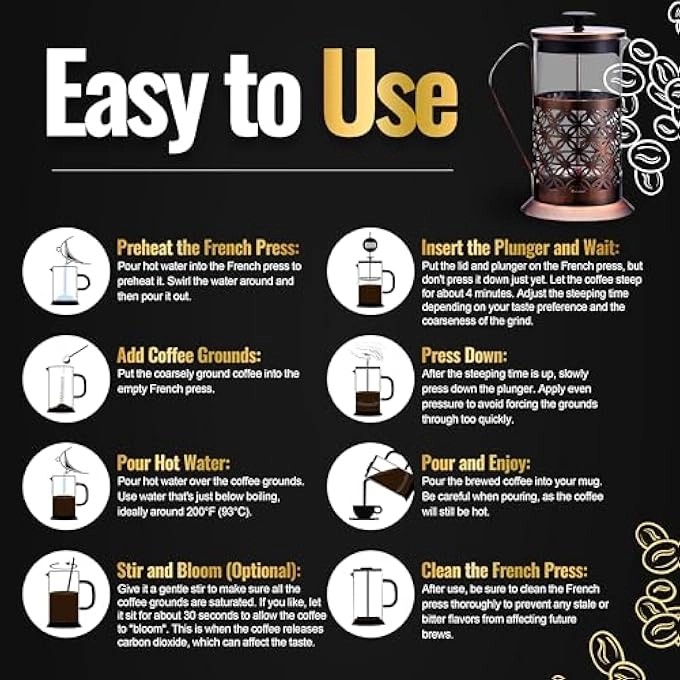 Easy to Use

Preheat the French Press:
Pour hot water into the French press to preheat it. Swirl the water around and then pour it out.

Add Coffee Grounds:
Put the coarsely ground coffee into the empty French press.

Pour Hot Water:
Pour hot water over the coffee grounds. Use water that's just below boiling, ideally around 200°F (93°C).

Stir and Bloom (Optional):
Give it a gentle stir to make sure all the coffee grounds are saturated. If you like, let it sit for about 30 seconds to allow the coffee to "bloom". This is when the coffee releases carbon dioxide, which can affect the taste.

Insert the Plunger and Wait:
Put the lid and plunger on the French press, but don't press it down just yet. Let the coffee steep for about 4 minutes. Adjust the steeping time depending on your taste preference and the coarseness of the grind.

Press Down:
After the steeping time is up, slowly press down the plunger. Apply even pressure to avoid forcing the grounds through too quickly.

Pour and Enjoy:
Pour the brewed coffee into your mug. Be careful when pouring, as the coffee will still be hot.

Clean the French Press:
After use, be sure to clean the French press thoroughly to prevent any stale or bitter flavors from affecting future brews.