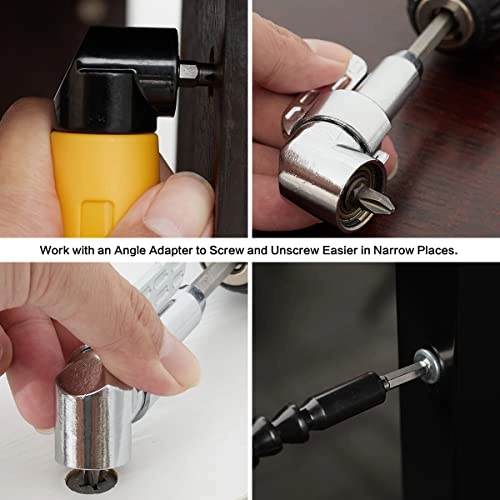 Work with an Angle Adapter to Screw and Unscrew Easier in Narrow Places.