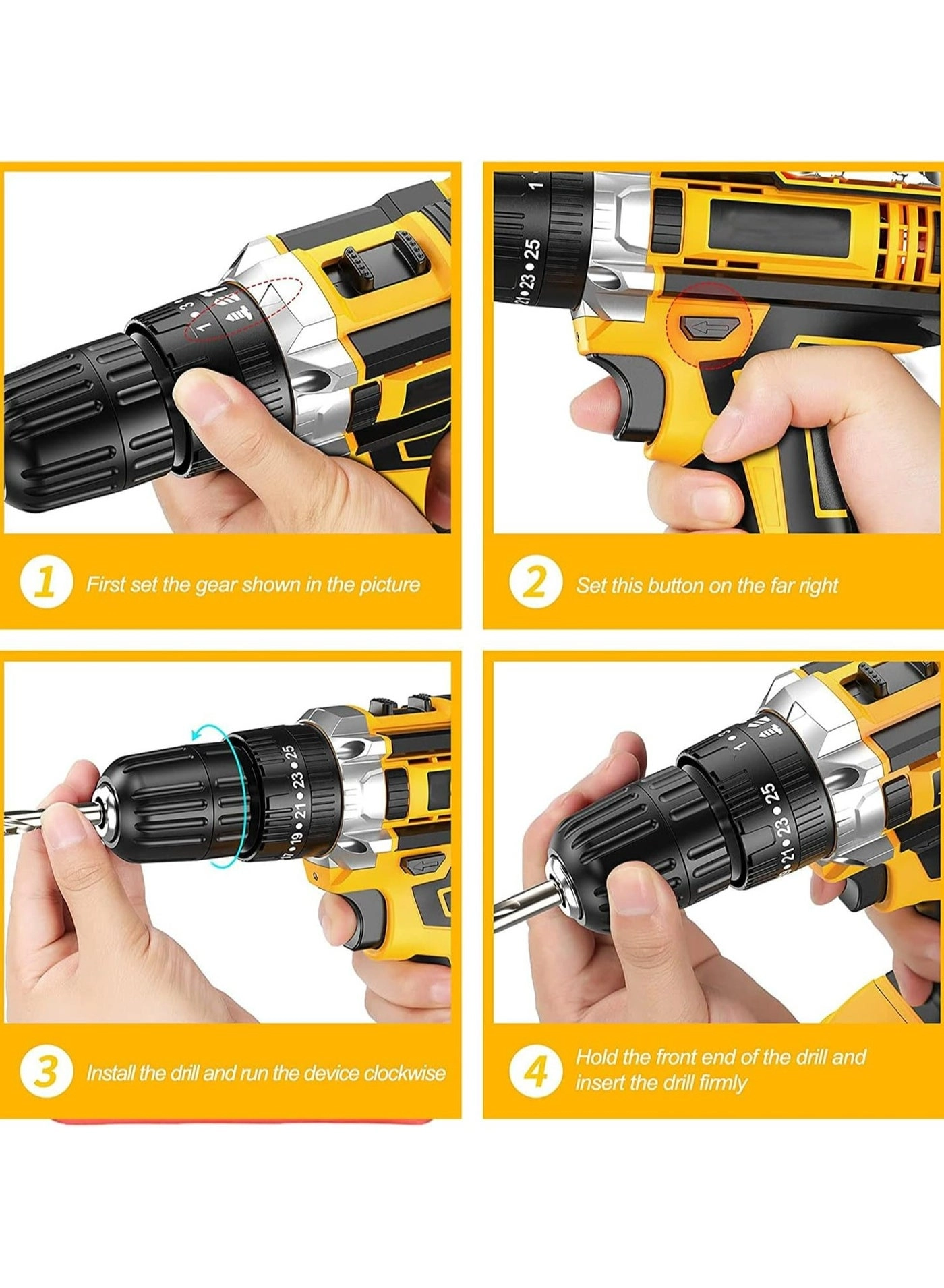 1 First set the gear shown in the picture

2 Set this button on the far right

3 Install the drill and run the device clockwise

4 Hold the front end of the drill and insert the drill firmly