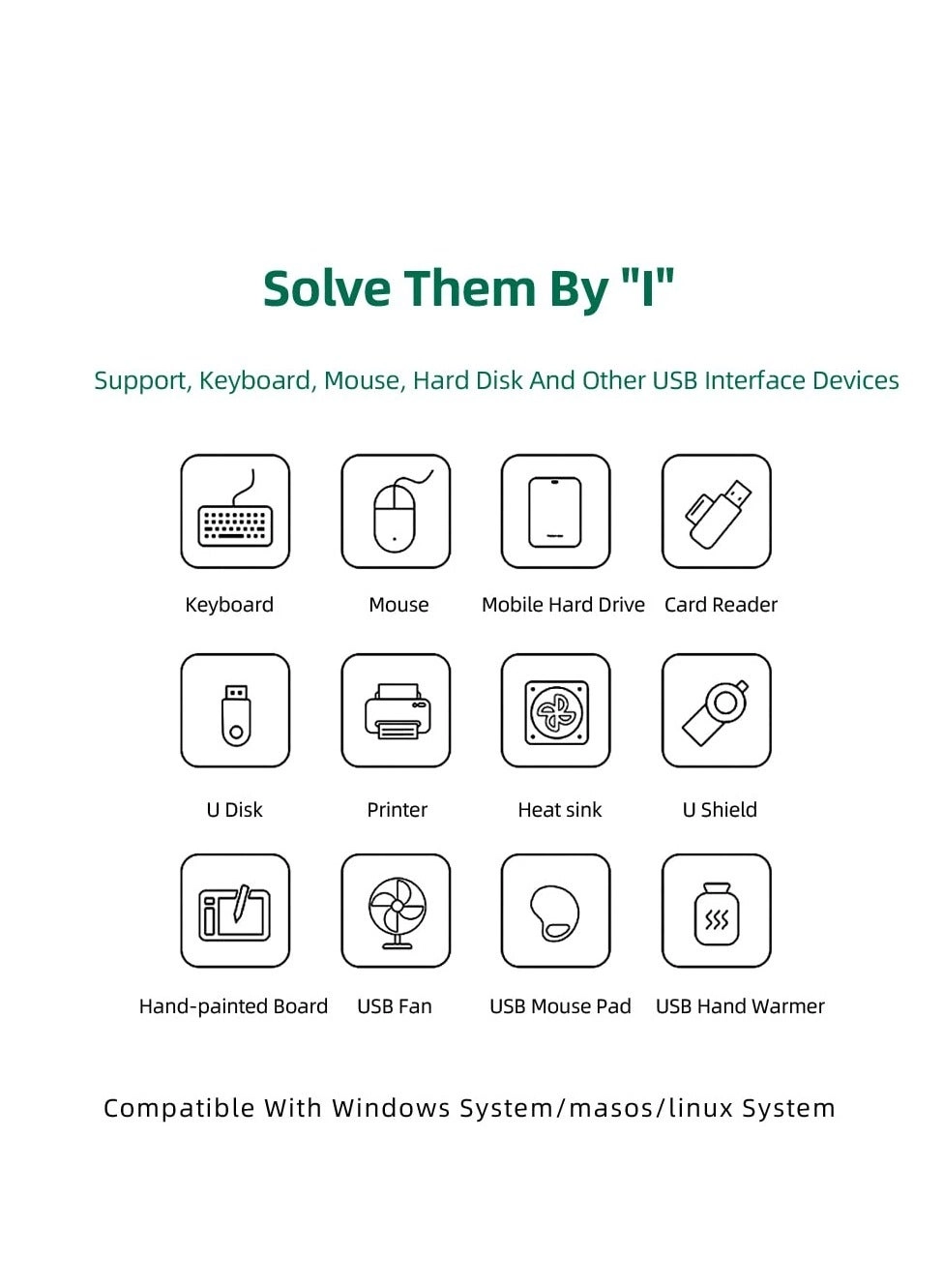 Solve Them By "I"

Support, Keyboard, Mouse, Hard Disk And Other USB Interface Devices

Keyboard

Mouse

Mobile Hard Drive

Card Reader

U Disk

Printer

Heat sink

U Shield

Hand-painted Board

USB Fan

USB Mouse Pad

USB Hand Warmer

Compatible With Windows System/masos/linux System