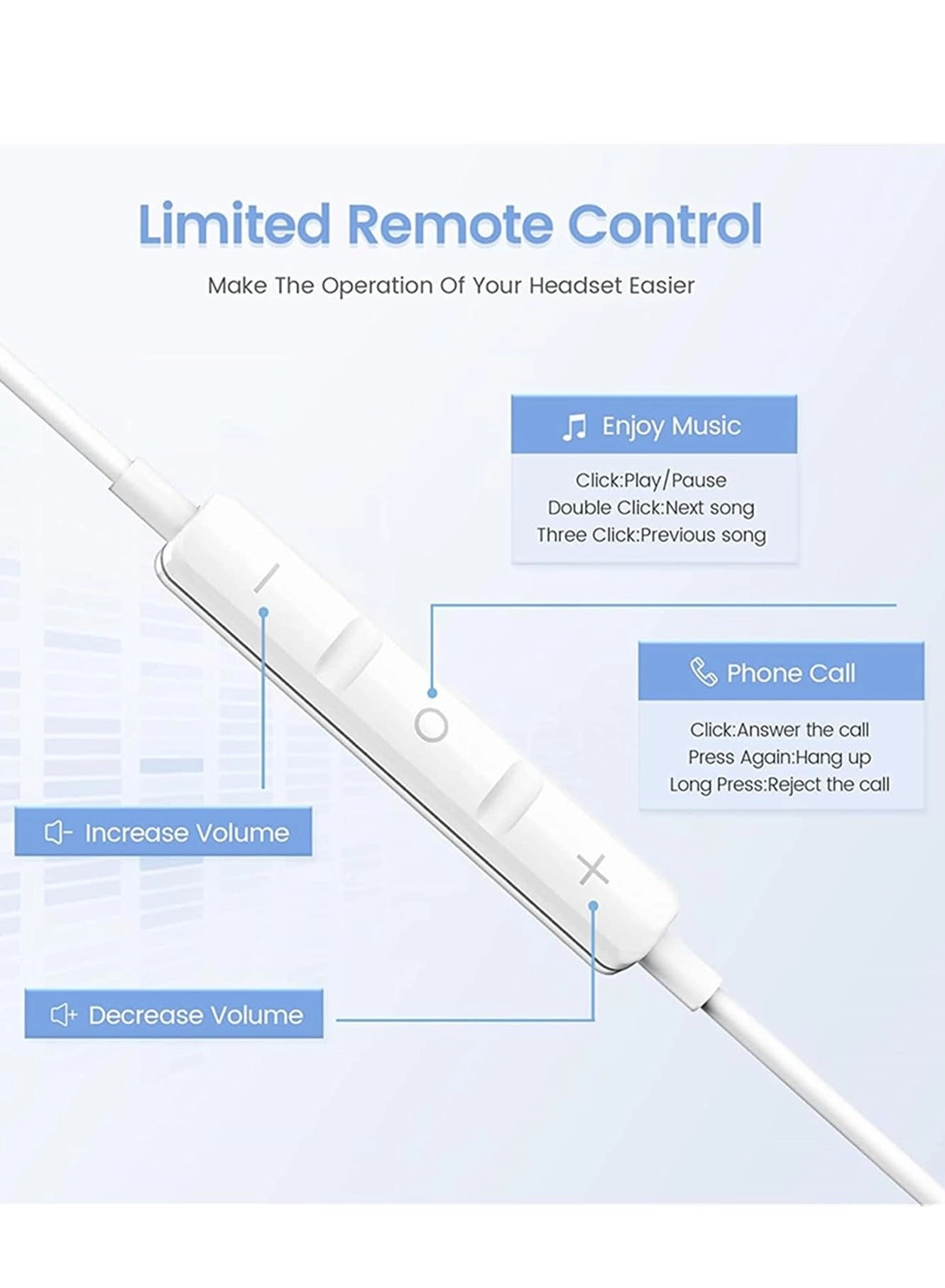 Limited Remote Control

Make The Operation Of Your Headset Easier

Enjoy Music

Click:Play/Pause
Double Click:Next song
Three Click:Previous song

Phone Call

Click:Answer the call
Press Again:Hang up
Long Press:Reject the call

Increase Volume

Decrease Volume