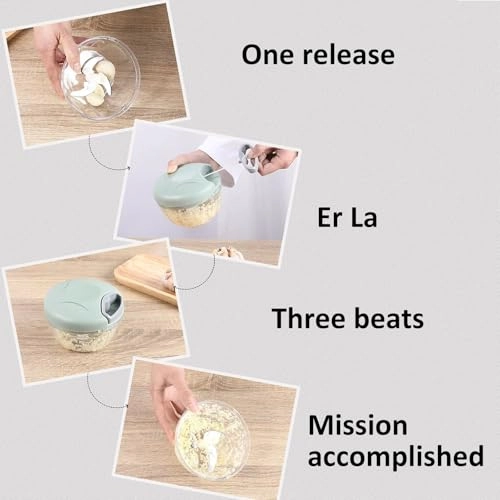 One release

Er La

Three beats

Mission accomplished