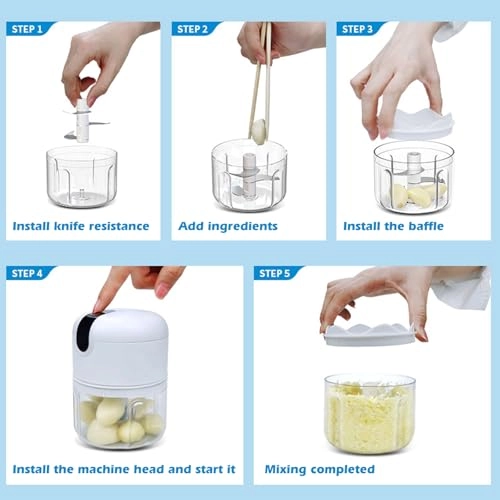 STEP 1
Install knife resistance

STEP 2
Add ingredients

STEP 3
Install the baffle

STEP 4
Install the machine head and start it

STEP 5
Mixing completed