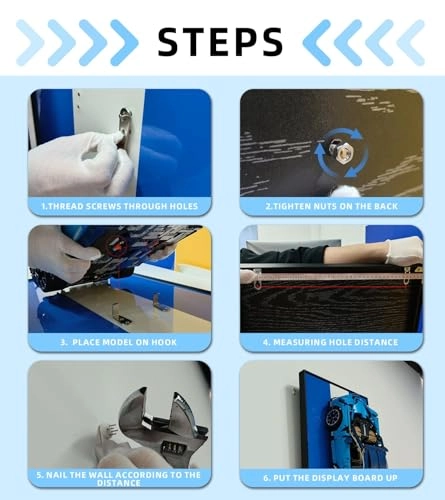 STEPS

1.THREAD SCREWS THROUGH HOLES

2.TIGHTEN NUTS ON THE BACK

3. PLACE MODEL ON HOOK

4. MEASURING HOLE DISTANCE

5. NAIL THE WALL ACCORDING TO THE DISTANCE

6. PUT THE DISPLAY BOARD UP