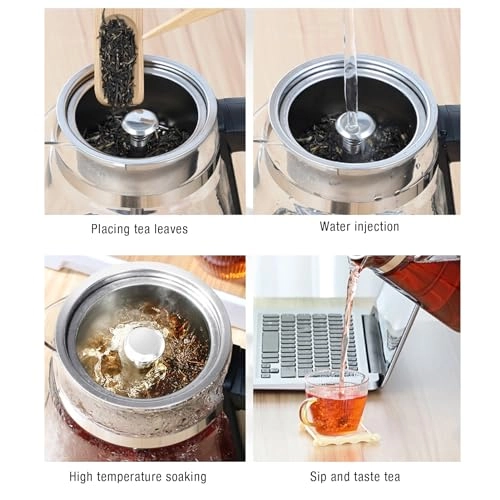 Placing tea leaves

Water injection

High temperature soaking

Sip and taste tea